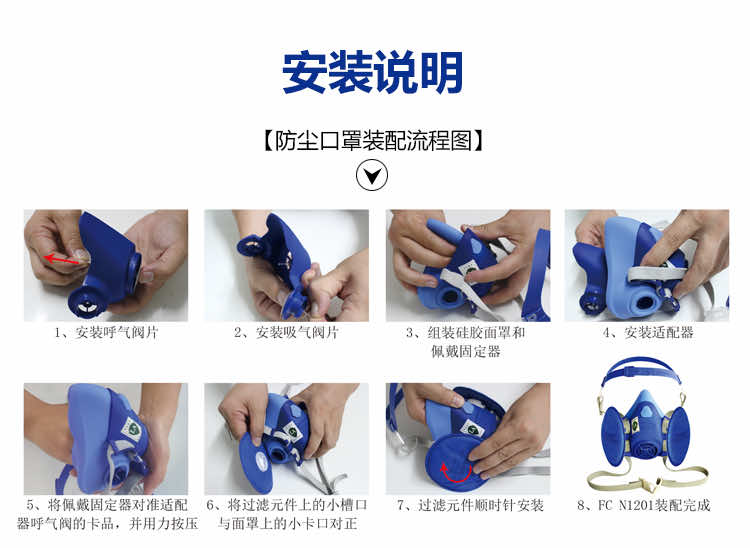 安装说明

【防尘口罩装配流程图】

1、安装呼气阀片

2、安装吸气阀片

3、组装硅胶面罩和佩戴固定器

4、安装适配器

5、将佩戴固定器对准适配器呼气阀的卡品，并用力按压

6、将过滤元件上的小槽口与面罩上的小卡口对正

7、过滤元件顺时针安装

8、FC N1201装配完成